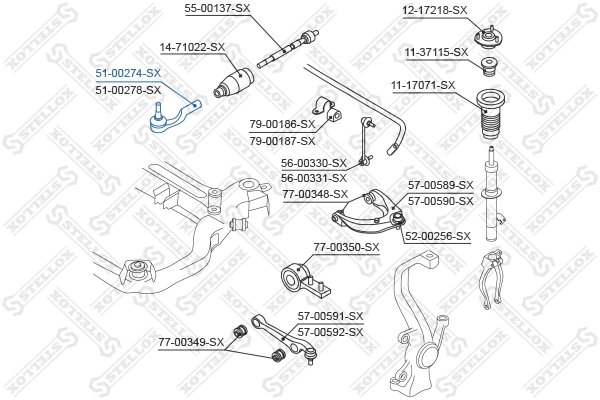 55-00137-SX
12-17218-SX
14-71022-SX
11-37115-SX
51-00274-SX
51-00278-SX
11-17071-SX
79-00186-SX
79-00187-SX
56-00330-SX
56-00331-SX
77-00348-SX
57-00589-SX
57-00590-SX
52-00256-SX
77-00350-SX
57-00591-SX
57-00592-SX
77-00349-SX
STELLOX