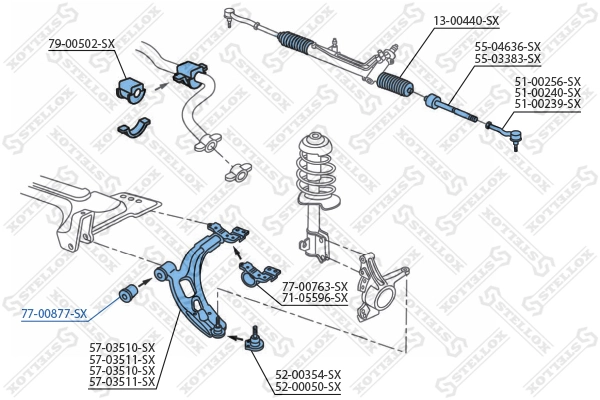 79-00502-SX

13-00440-SX

55-04636-SX
55-03383-SX

51-00256-SX
51-00240-SX
51-00239-SX

77-00763-SX
71-05596-SX

77-00877-SX

57-03510-SX
57-03511-SX
57-03510-SX
57-03511-SX

52-00354-SX
52-00050-SX

STELLOX