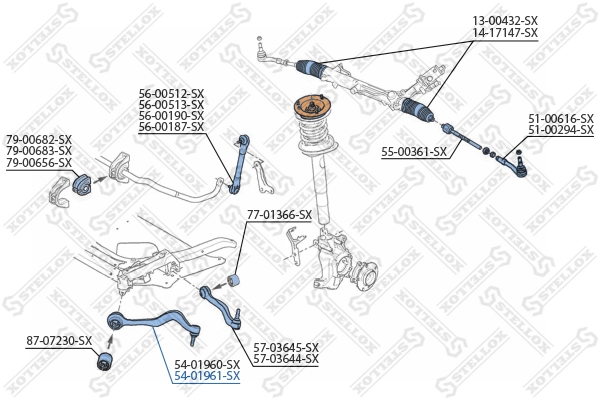 13-00432-SX
14-17147-SX

56-00512-SX
56-00513-SX
56-00190-SX
56-00187-SX

51-00616-SX
51-00294-SX

79-00682-SX
79-00683-SX
79-00656-SX

55-00361-SX

77-01366-SX

87-07230-SX

57-03645-SX
57-03644-SX

54-01960-SX
54-01961-SX

STELLOX