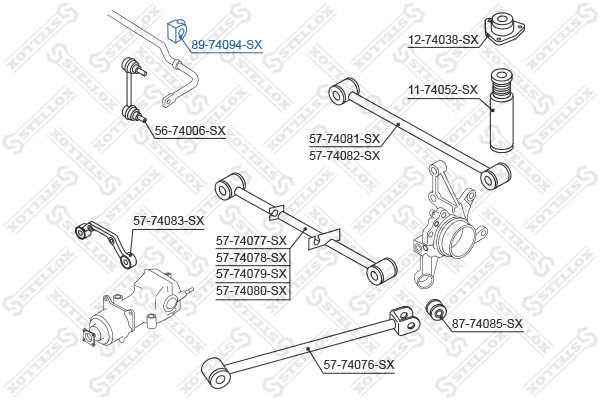 89-74094-SX
12-74038-SX
11-74052-SX
56-74006-SX
57-74081-SX
57-74082-SX
57-74083-SX
57-74077-SX
57-74078-SX
57-74079-SX
57-74080-SX
87-74085-SX
57-74076-SX
STELLOX