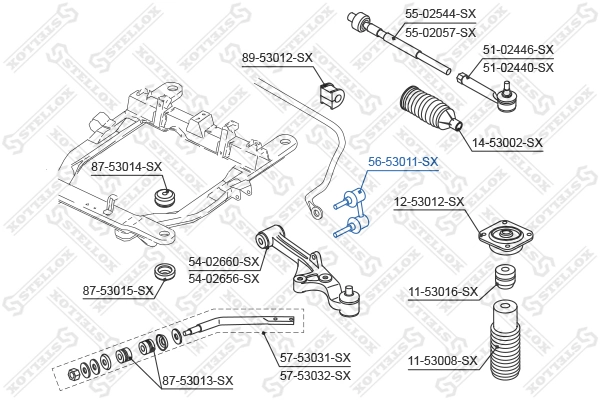 55-02544-SX
55-02057-SX
51-02446-SX
51-02440-SX
89-53012-SX
14-53002-SX
56-53011-SX
87-53014-SX
12-53012-SX
54-02660-SX
54-02656-SX
87-53015-SX
11-53016-SX
57-53031-SX
57-53032-SX
11-53008-SX
87-53013-SX
STELLOX