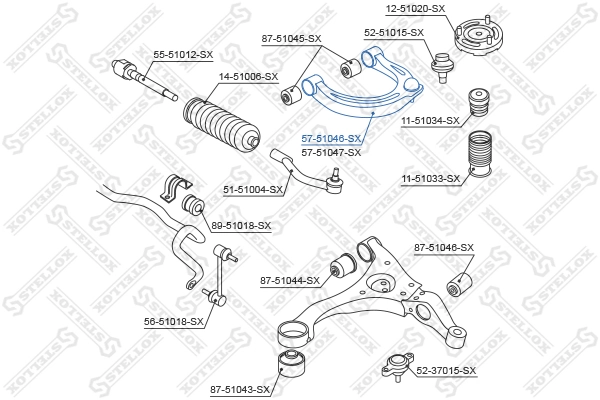 12-51020-SX
87-51045-SX
52-51015-SX
55-51012-SX
14-51006-SX
11-51034-SX
57-51046-SX
57-51047-SX
11-51033-SX
51-51004-SX
89-51018-SX
87-51046-SX
87-51044-SX
56-51018-SX
52-37015-SX
87-51043-SX
STELLOX