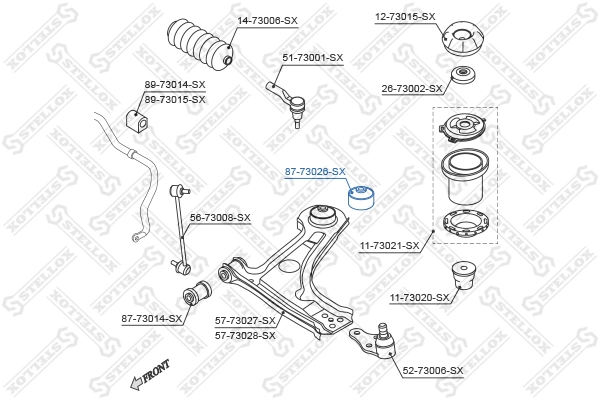 14-73006-SX
12-73015-SX
51-73001-SX
26-73002-SX
89-73014-SX
89-73015-SX
87-73026-SX
56-73008-SX
11-73021-SX
11-73020-SX
87-73014-SX
57-73027-SX
57-73028-SX
52-73006-SX
FRONT
STELLOX