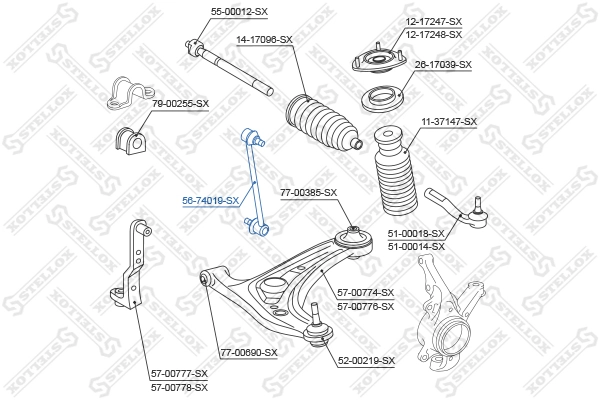 55-00012-SX

12-17247-SX
12-17248-SX

14-17096-SX

26-17039-SX

79-00255-SX

11-37147-SX

56-74019-SX

77-00385-SX

51-00018-SX
51-00014-SX

57-00774-SX
57-00776-SX

77-00690-SX

52-00219-SX

57-00777-SX
57-00778-SX

STELLOX