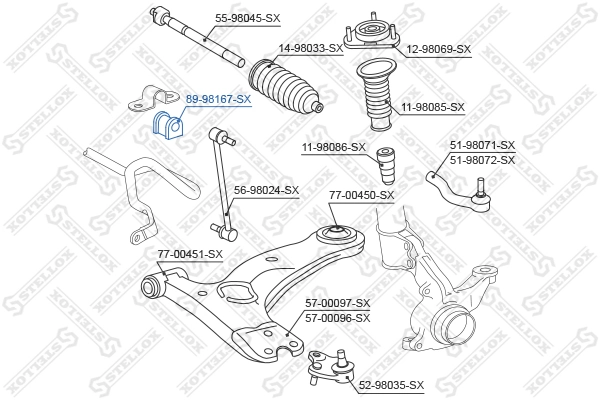 55-98045-SX
14-98033-SX
12-98069-SX
89-98167-SX
11-98085-SX
11-98086-SX
51-98071-SX
51-98072-SX
56-98024-SX
77-00450-SX
77-00451-SX
57-00097-SX
57-00096-SX
52-98035-SX
STELLOX