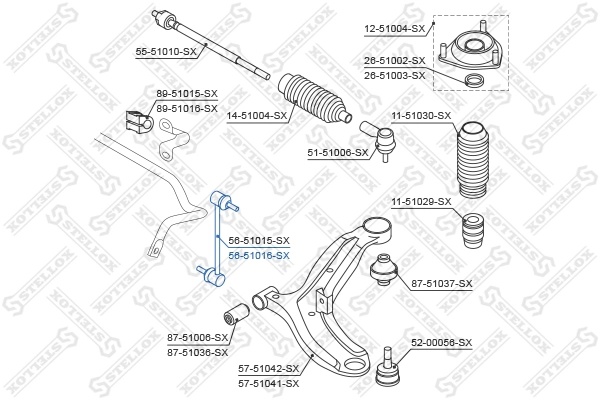 55-51010-SX
12-51004-SX
26-51002-SX
26-51003-SX
89-51015-SX
89-51016-SX
14-51004-SX
11-51030-SX
51-51006-SX
11-51029-SX
56-51015-SX
56-51016-SX
87-51037-SX
87-51006-SX
87-51036-SX
52-00056-SX
57-51042-SX
57-51041-SX
STELLOX