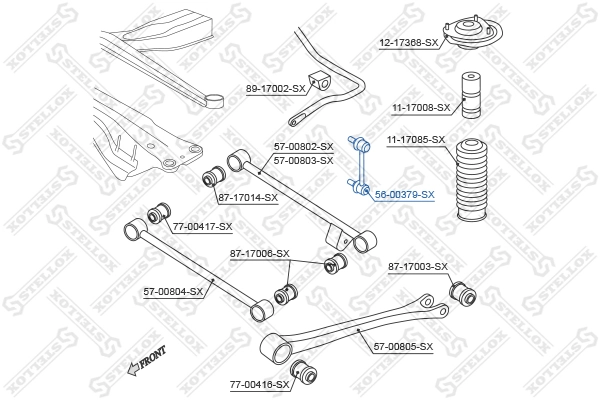 12-17368-SX
89-17002-SX
11-17008-SX
11-17085-SX
57-00802-SX
57-00803-SX
87-17014-SX
56-00379-SX
77-00417-SX
87-17006-SX
87-17003-SX
57-00804-SX
57-00805-SX
FRONT
77-00416-SX
STELLOX