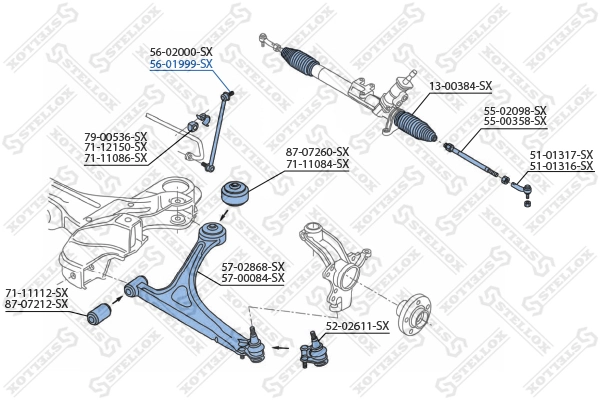 56-02000-SX
56-01999-SX

13-00384-SX

55-02098-SX
55-00358-SX

79-00536-SX
71-12150-SX
71-11086-SX

87-07260-SX
71-11084-SX

51-01317-SX
51-01316-SX

57-02868-SX
57-00084-SX

71-11112-SX
87-07212-SX

52-02611-SX

STELLOX