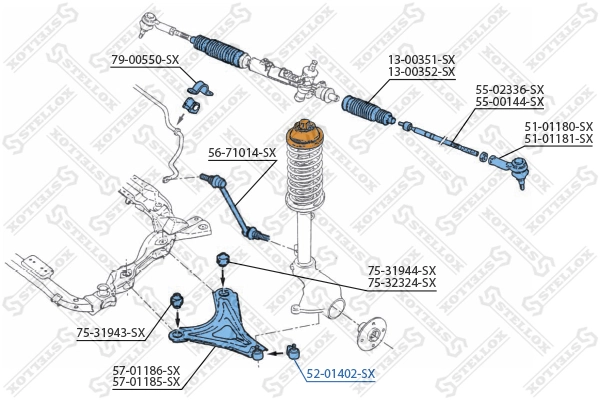 79-00550-SX
13-00351-SX
13-00352-SX
55-02336-SX
55-00144-SX
51-01180-SX
51-01181-SX
56-71014-SX
75-31944-SX
75-32324-SX
75-31943-SX
57-01186-SX
57-01185-SX
52-01402-SX
STELLOX