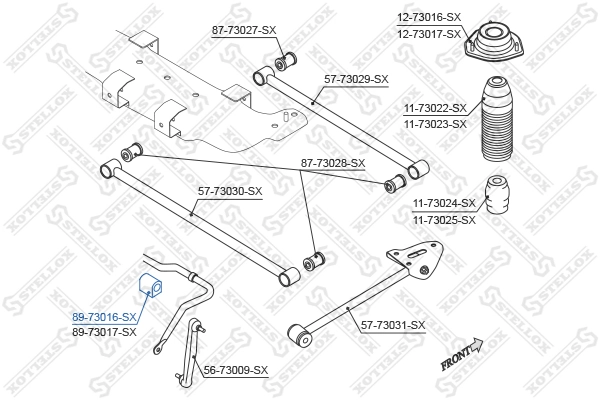 87-73027-SX
12-73016-SX
12-73017-SX
57-73029-SX
11-73022-SX
11-73023-SX
87-73028-SX
57-73030-SX
11-73024-SX
11-73025-SX
89-73016-SX
89-73017-SX
57-73031-SX
56-73009-SX
FRONT
STELLOX