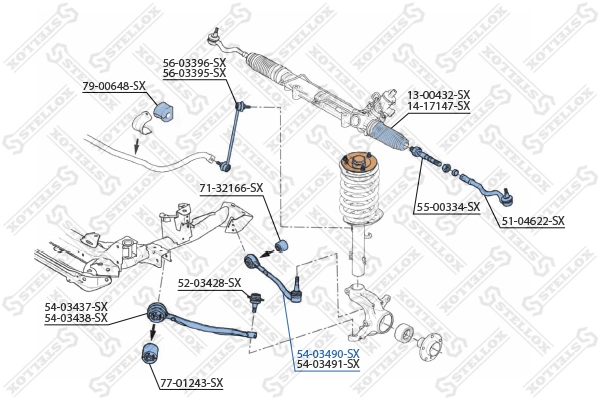 56-03396-SX
56-03395-SX
79-00648-SX
13-00432-SX
14-17147-SX
71-32166-SX
55-00334-SX
51-04622-SX
52-03428-SX
54-03437-SX
54-03438-SX
54-03490-SX
54-03491-SX
77-01243-SX
STELLOX