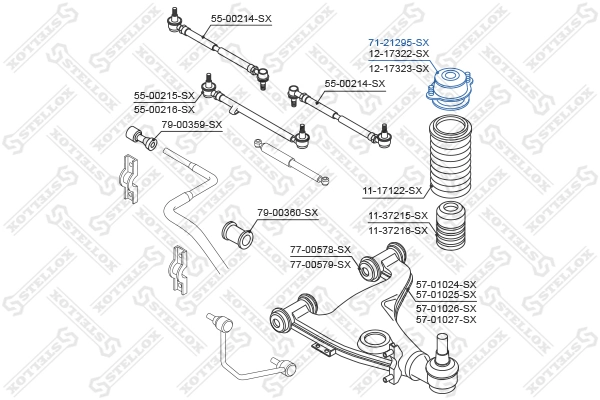 55-00214-SX
71-21295-SX
12-17322-SX
12-17323-SX
55-00215-SX
55-00216-SX
55-00214-SX
79-00359-SX
11-17122-SX
79-00360-SX
11-37215-SX
11-37216-SX
77-00578-SX
77-00579-SX
57-01024-SX
57-01025-SX
57-01026-SX
57-01027-SX
STELLOX