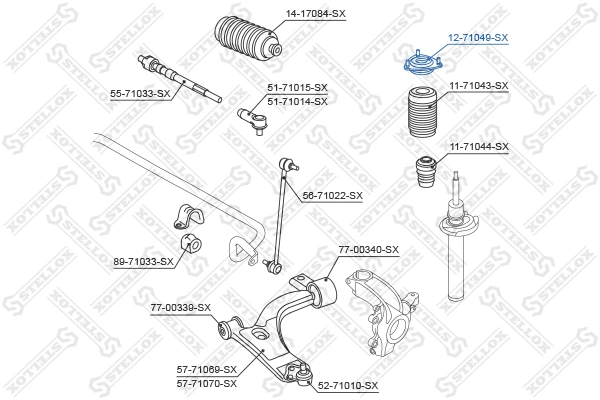 14-17084-SX
12-71049-SX
55-71033-SX
51-71015-SX
51-71014-SX
11-71043-SX
11-71044-SX
56-71022-SX
89-71033-SX
77-00340-SX
77-00339-SX
57-71069-SX
57-71070-SX
52-71010-SX
STELLOX