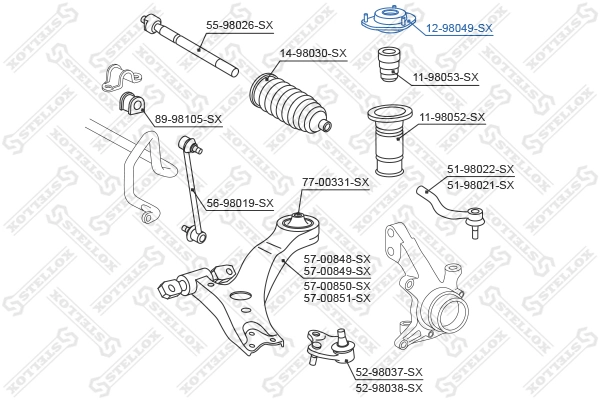 55-98026-SX
12-98049-SX
14-98030-SX
11-98053-SX
89-98105-SX
11-98052-SX
51-98022-SX
51-98021-SX
77-00331-SX
56-98019-SX
57-00848-SX
57-00849-SX
57-00850-SX
57-00851-SX
52-98037-SX
52-98038-SX
STELLOX