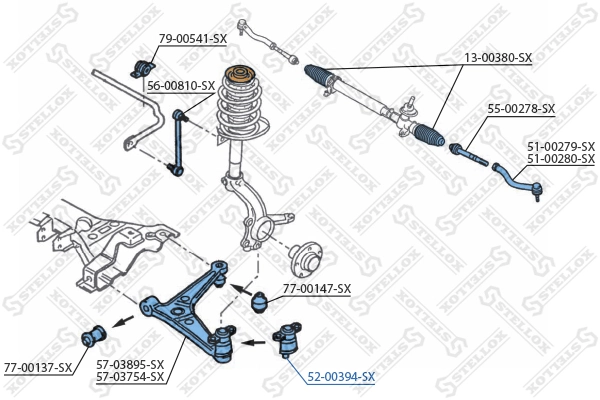 79-00541-SX
56-00810-SX
13-00380-SX
55-00278-SX
51-00279-SX
51-00280-SX
77-00147-SX
77-00137-SX
57-03895-SX
57-03754-SX
52-00394-SX
STELLOX