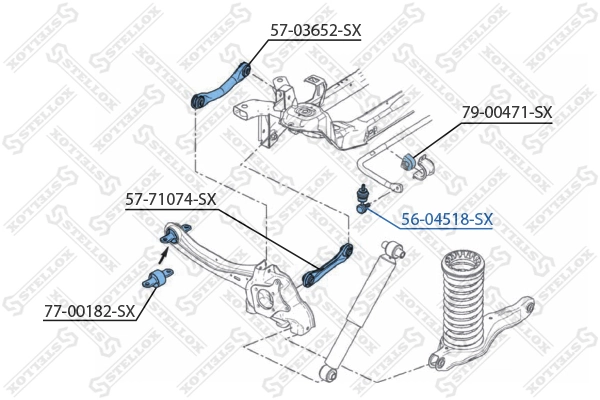 57-03652-SX

79-00471-SX

57-71074-SX

56-04518-SX

77-00182-SX

STELLOX