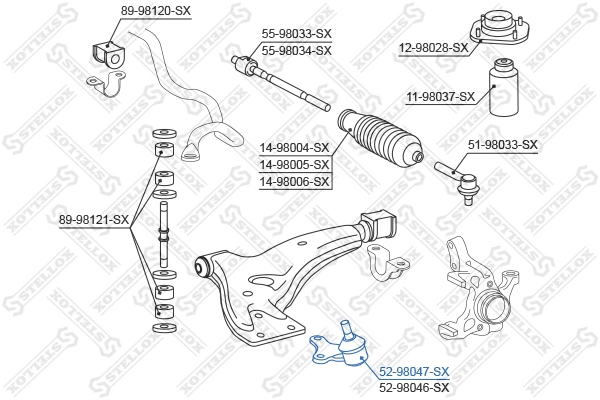 89-98120-SX

55-98033-SX
55-98034-SX

12-98028-SX

11-98037-SX

14-98004-SX
14-98005-SX
14-98006-SX

51-98033-SX

89-98121-SX

52-98047-SX
52-98046-SX

STELLOX