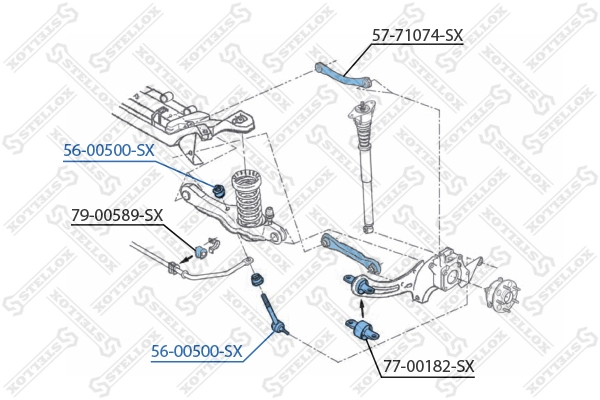 57-71074-SX

56-00500-SX

79-00589-SX

56-00500-SX

77-00182-SX

STELLOX