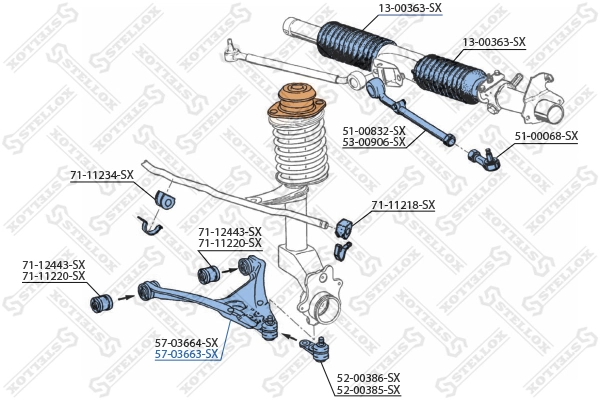 13-00363-SX
13-00363-SX
51-00832-SX
53-00906-SX
51-00068-SX
71-11234-SX
71-11218-SX
71-12443-SX
71-11220-SX
71-12443-SX
71-11220-SX
57-03664-SX
57-03663-SX
52-00386-SX
52-00385-SX
STELLOX