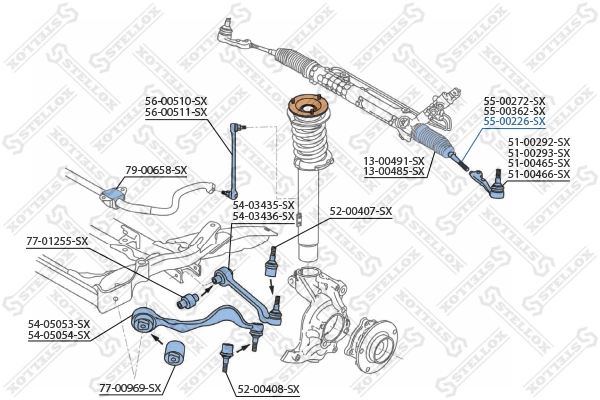 56-00510-SX
56-00511-SX

55-00272-SX
55-00362-SX
55-00226-SX

51-00292-SX
51-00293-SX
51-00465-SX
51-00466-SX

13-00491-SX
13-00485-SX

79-00658-SX

54-03435-SX
54-03436-SX

52-00407-SX

77-01255-SX

54-05053-SX
54-05054-SX

77-00969-SX

52-00408-SX

STELLOX