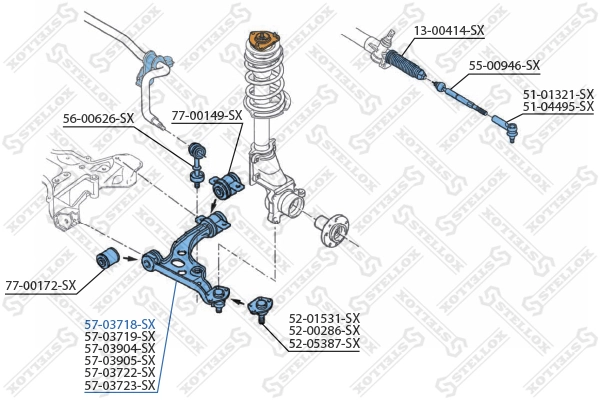 13-00414-SX
55-00946-SX
51-01321-SX
51-04495-SX
56-00626-SX
77-00149-SX
77-00172-SX
57-03718-SX
57-03719-SX
57-03904-SX
57-03905-SX
57-03722-SX
57-03723-SX
52-01531-SX
52-00286-SX
52-05387-SX
STELLOX