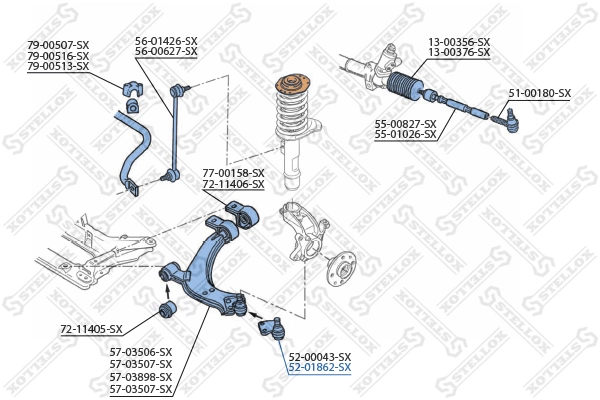 79-00507-SX
79-00516-SX
79-00513-SX

56-01426-SX
56-00627-SX

13-00356-SX
13-00376-SX

51-00180-SX

55-00827-SX
55-01026-SX

77-00158-SX
72-11406-SX

72-11405-SX

57-03506-SX
57-03507-SX
57-03898-SX
57-03507-SX

52-00043-SX
52-01862-SX

STELLOX