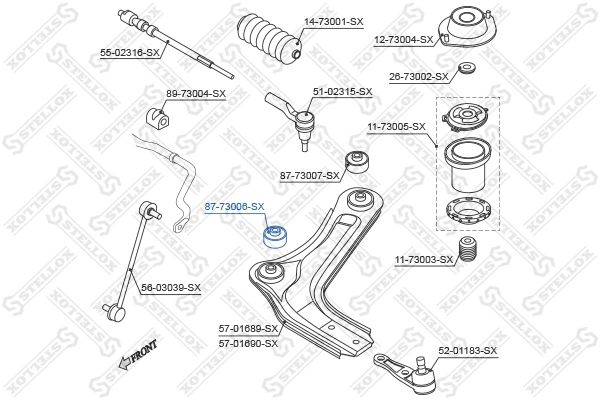 55-02316-SX
14-73001-SX
12-73004-SX
26-73002-SX
89-73004-SX
51-02315-SX
11-73005-SX
87-73007-SX
87-73006-SX
11-73003-SX
56-03039-SX
57-01689-SX
57-01690-SX
52-01183-SX
FRONT
STELLOX