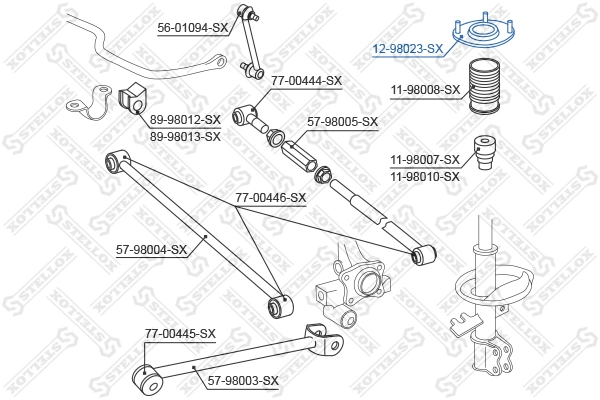 56-01094-SX

12-98023-SX

77-00444-SX

11-98008-SX

89-98012-SX
89-98013-SX

57-98005-SX

11-98007-SX
11-98010-SX

77-00446-SX

57-98004-SX

77-00445-SX

57-98003-SX

STELLOX