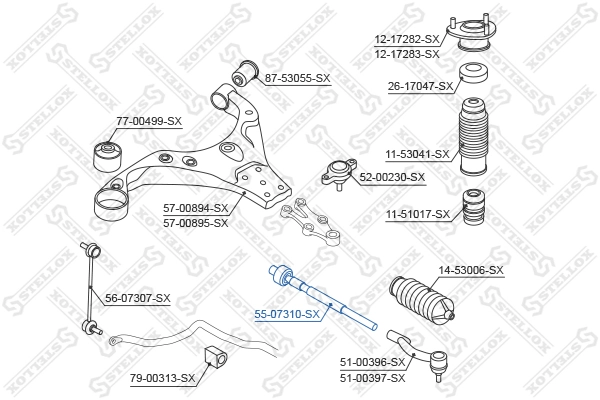 12-17282-SX
12-17283-SX
87-53055-SX
26-17047-SX
77-00499-SX
11-53041-SX
52-00230-SX
57-00894-SX
57-00895-SX
11-51017-SX
14-53006-SX
56-07307-SX
55-07310-SX
51-00396-SX
51-00397-SX
79-00313-SX
STELLOX