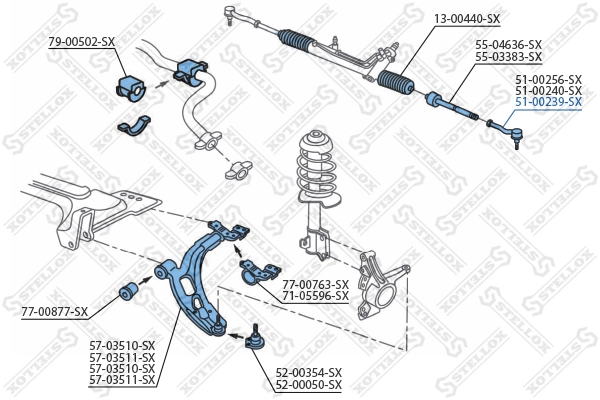 79-00502-SX

13-00440-SX

55-04636-SX
55-03383-SX

51-00256-SX
51-00240-SX
51-00239-SX

77-00763-SX
71-05596-SX

77-00877-SX

57-03510-SX
57-03511-SX
57-03510-SX
57-03511-SX

52-00354-SX
52-00050-SX

STELLOX