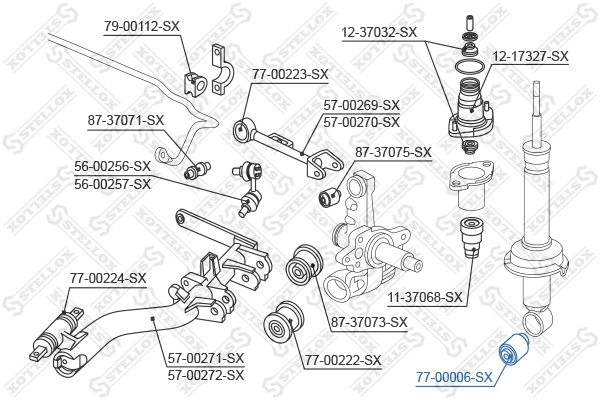 79-00112-SX
12-37032-SX
12-17327-SX
77-00223-SX
57-00269-SX
57-00270-SX
87-37071-SX
87-37075-SX
56-00256-SX
56-00257-SX
77-00224-SX
11-37068-SX
87-37073-SX
57-00271-SX
57-00272-SX
77-00222-SX
77-00006-SX
STELLOX