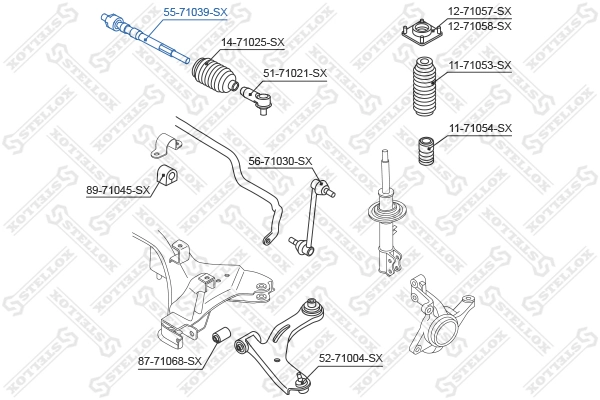 55-71039-SX
14-71025-SX
51-71021-SX
12-71057-SX
12-71058-SX
11-71053-SX
11-71054-SX
56-71030-SX
89-71045-SX
87-71068-SX
52-71004-SX
STELLOX