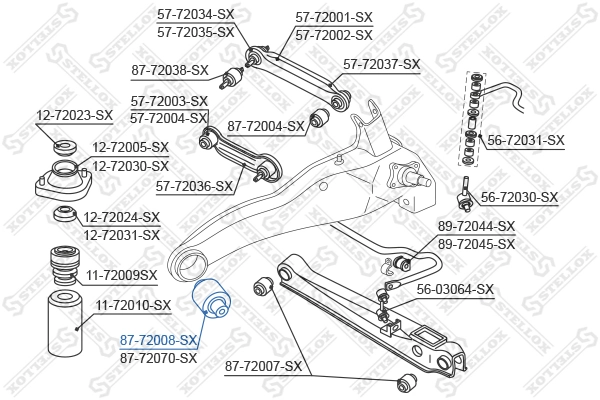 57-72034-SX
57-72035-SX
57-72001-SX
57-72002-SX
87-72038-SX
57-72037-SX
57-72003-SX
57-72004-SX
12-72023-SX
87-72004-SX
12-72005-SX
12-72030-SX
56-72031-SX
57-72036-SX
56-72030-SX
12-72024-SX
12-72031-SX
89-72044-SX
89-72045-SX
11-72009SX
56-03064-SX
11-72010-SX
87-72008-SX
87-72070-SX
87-72007-SX
STELLOX