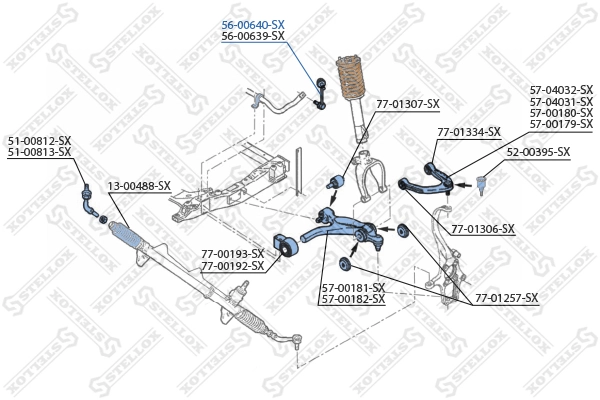 56-00640-SX
56-00639-SX

77-01307-SX

57-04032-SX
57-04031-SX
57-00180-SX
57-00179-SX

77-01334-SX

52-00395-SX

51-00812-SX
51-00813-SX

13-00488-SX

77-01306-SX

77-00193-SX
77-00192-SX

57-00181-SX
57-00182-SX

77-01257-SX

STELLOX