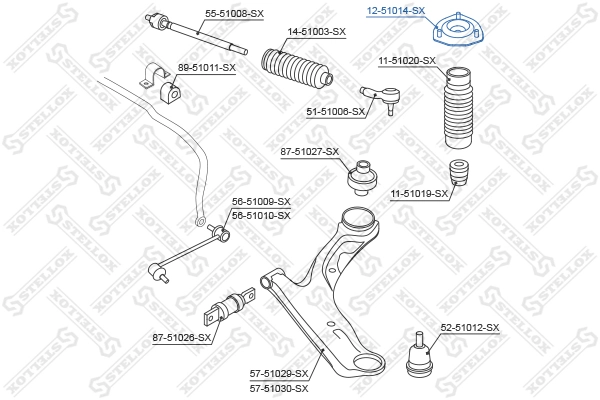 55-51008-SX
12-51014-SX
14-51003-SX
89-51011-SX
11-51020-SX
51-51006-SX
87-51027-SX
11-51019-SX
56-51009-SX
56-51010-SX
87-51026-SX
52-51012-SX
57-51029-SX
57-51030-SX
STELLOX