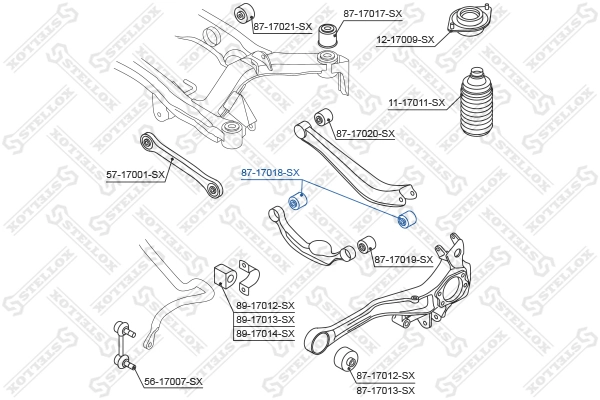 87-17021-SX
87-17017-SX
12-17009-SX
11-17011-SX
87-17020-SX
57-17001-SX
87-17018-SX
87-17019-SX
89-17012-SX
89-17013-SX
89-17014-SX
56-17007-SX
87-17012-SX
87-17013-SX
STELLOX