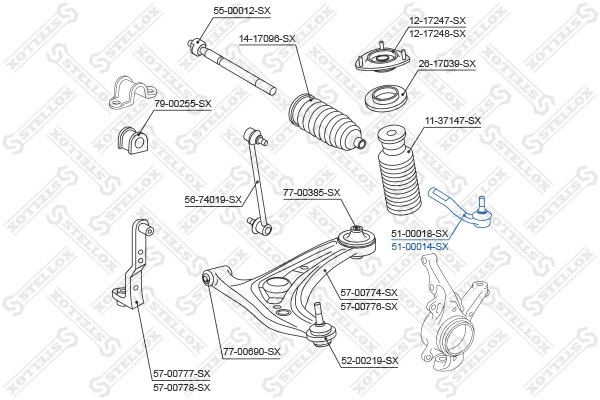 55-00012-SX
14-17096-SX
12-17247-SX
12-17248-SX
26-17039-SX
79-00255-SX
11-37147-SX
56-74019-SX
77-00385-SX
51-00018-SX
51-00014-SX
57-00774-SX
57-00776-SX
77-00690-SX
52-00219-SX
57-00777-SX
57-00778-SX
STELLOX