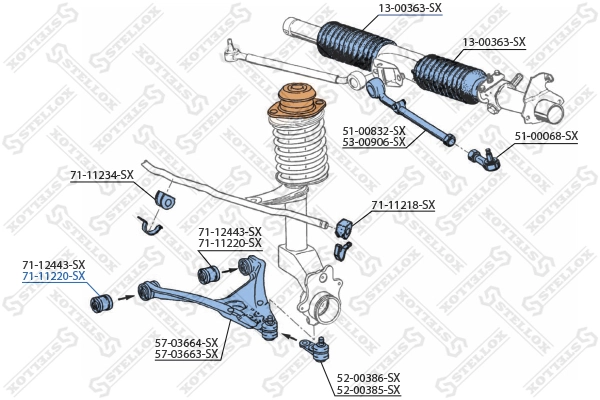 13-00363-SX
13-00363-SX
51-00832-SX
53-00906-SX
51-00068-SX
71-11234-SX
71-11218-SX
71-12443-SX
71-11220-SX
71-12443-SX
71-11220-SX
57-03664-SX
57-03663-SX
52-00386-SX
52-00385-SX
STELLOX