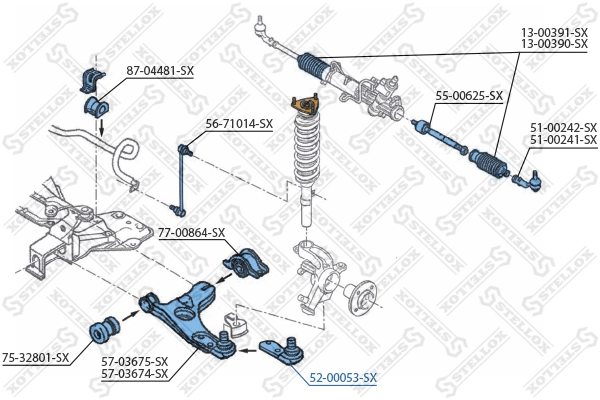 13-00391-SX
13-00390-SX

87-04481-SX

55-00625-SX

56-71014-SX

51-00242-SX
51-00241-SX

77-00864-SX

75-32801-SX

57-03675-SX
57-03674-SX

52-00053-SX

STELLOX