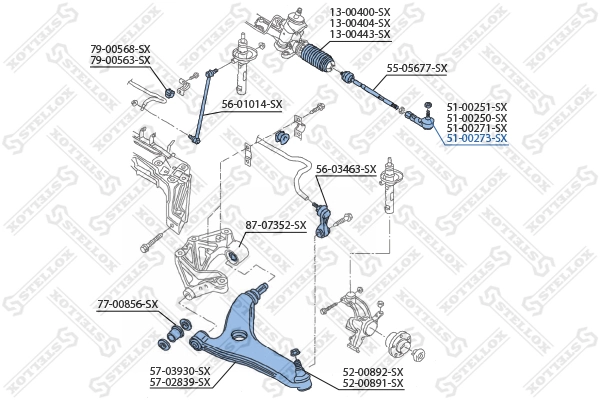 13-00400-SX
13-00404-SX
13-00443-SX

79-00568-SX
79-00563-SX

55-05677-SX

56-01014-SX

51-00251-SX
51-00250-SX
51-00271-SX
51-00273-SX

56-03463-SX

87-07352-SX

77-00856-SX

57-03930-SX
57-02839-SX

52-00892-SX
52-00891-SX

STELLOX