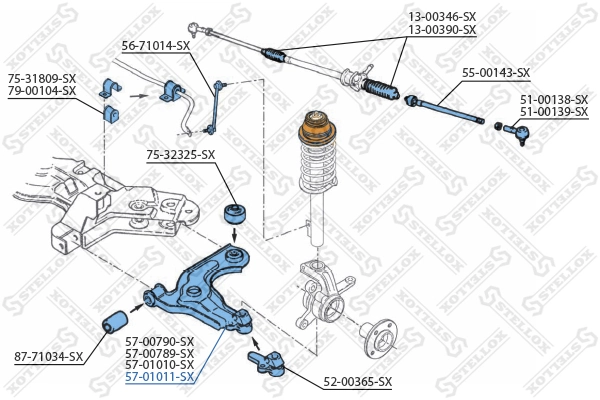 13-00346-SX
13-00390-SX
56-71014-SX
75-31809-SX
79-00104-SX
55-00143-SX
51-00138-SX
51-00139-SX
75-32325-SX
87-71034-SX
57-00790-SX
57-00789-SX
57-01010-SX
57-01011-SX
52-00365-SX
STELLOX