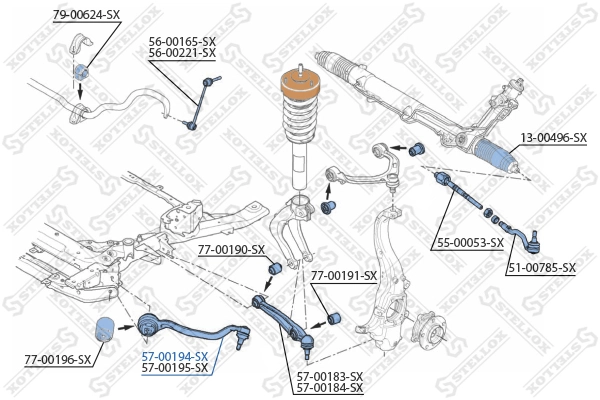 79-00624-SX
56-00165-SX
56-00221-SX
13-00496-SX
55-00053-SX
51-00785-SX
77-00190-SX
77-00191-SX
77-00196-SX
57-00194-SX
57-00195-SX
57-00183-SX
57-00184-SX
STELLOX