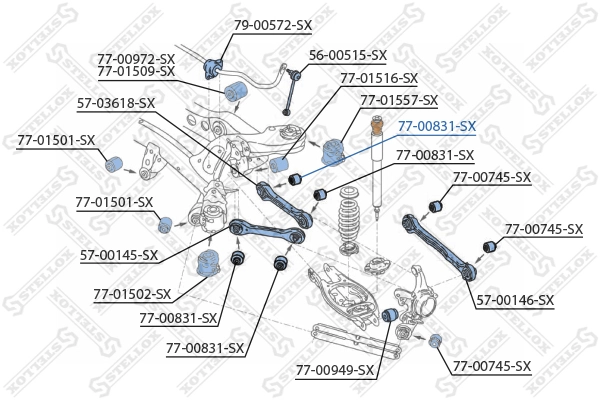 79-00572-SX
77-00972-SX
77-01509-SX
56-00515-SX
77-01516-SX
57-03618-SX
77-01557-SX
77-00831-SX
77-01501-SX
77-00831-SX
77-00745-SX
77-01501-SX
77-00745-SX
57-00145-SX
77-01502-SX
57-00146-SX
77-00831-SX
77-00831-SX
77-00949-SX
77-00745-SX
STELLOX