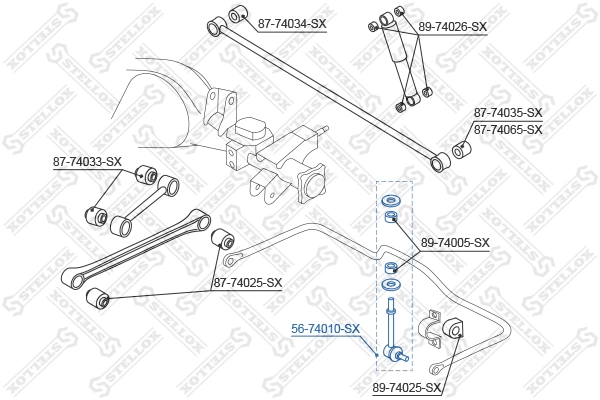 87-74034-SX
89-74026-SX
87-74035-SX
87-74065-SX
87-74033-SX
89-74005-SX
87-74025-SX
56-74010-SX
89-74025-SX
STELLOX