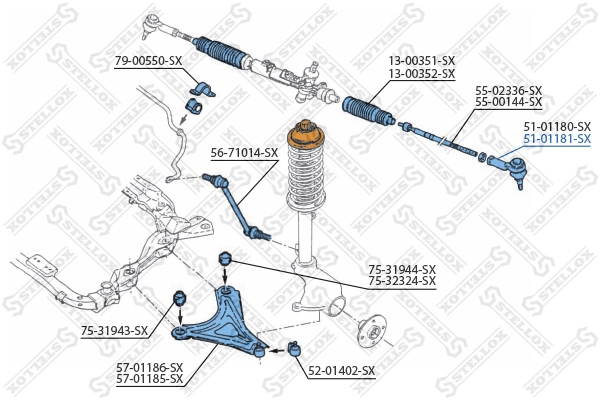 79-00550-SX

13-00351-SX
13-00352-SX

55-02336-SX
55-00144-SX

51-01180-SX
51-01181-SX

56-71014-SX

75-31944-SX
75-32324-SX

75-31943-SX

57-01186-SX
57-01185-SX

52-01402-SX

STELLOX