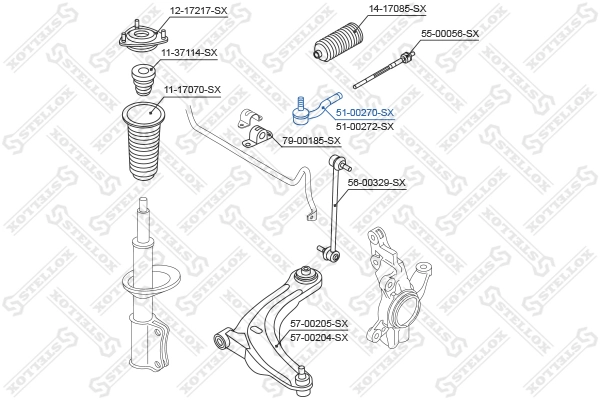 12-17217-SX
14-17085-SX
55-00056-SX
11-37114-SX
11-17070-SX
51-00270-SX
51-00272-SX
79-00185-SX
56-00329-SX
57-00205-SX
57-00204-SX
STELLOX