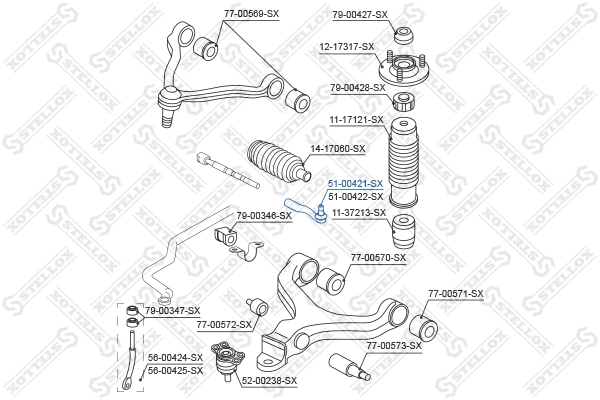 77-00569-SX

79-00427-SX

12-17317-SX

79-00428-SX

11-17121-SX

14-17060-SX

51-00421-SX

51-00422-SX

11-37213-SX

79-00346-SX

77-00570-SX

77-00571-SX

79-00347-SX

77-00572-SX

77-00573-SX

56-00424-SX

56-00425-SX

52-00238-SX

STELLOX