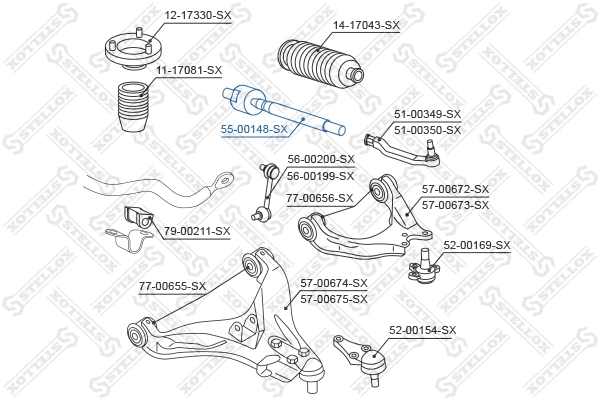 12-17330-SX
14-17043-SX
11-17081-SX
55-00148-SX
51-00349-SX
51-00350-SX
56-00200-SX
56-00199-SX
77-00656-SX
57-00672-SX
57-00673-SX
79-00211-SX
52-00169-SX
77-00655-SX
57-00674-SX
57-00675-SX
52-00154-SX
STELLOX