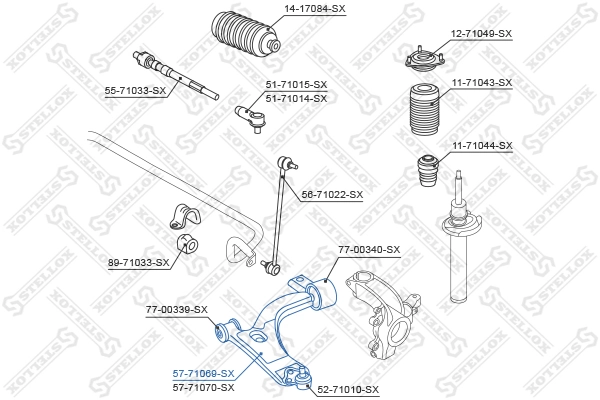 14-17084-SX

12-71049-SX

55-71033-SX

51-71015-SX
51-71014-SX

11-71043-SX

11-71044-SX

56-71022-SX

89-71033-SX

77-00340-SX

77-00339-SX

57-71069-SX
57-71070-SX

52-71010-SX

STELLOX