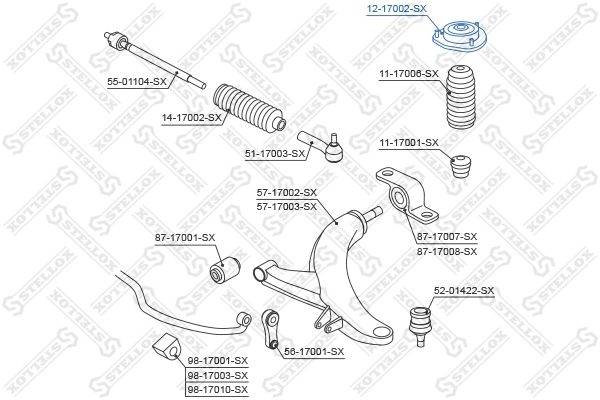 12-17002-SX
55-01104-SX
11-17006-SX
14-17002-SX
51-17003-SX
11-17001-SX
57-17002-SX
57-17003-SX
87-17001-SX
87-17007-SX
87-17008-SX
52-01422-SX
56-17001-SX
98-17001-SX
98-17003-SX
98-17010-SX
STELLOX